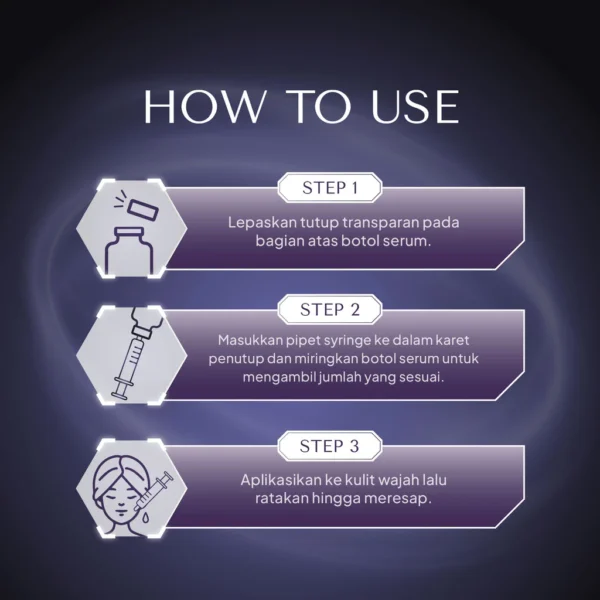 HOW TO USE

STEP 1

Lepaskan tutup transparan pada bagian atas botol serum.

STEP 2

Masukkan pipet syringe ke dalam karet penutup dan miringkan botol serum untuk mengambil jumlah yang sesuai.

STEP 3

Aplikasikan ke kulit wajah lalu ratakan hingga meresap.